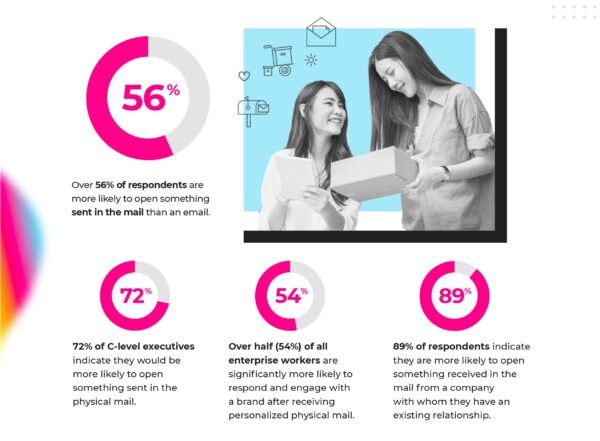 56%

Over 56% of respondents are more likely to open something sent in the mail than an email.

72%

72% of C-level executives indicate they would be more likely to open something sent in the physical mail.

54%

Over half (54%) of all enterprise workers are significantly more likely to respond and engage with a brand after receiving personalized physical mail.

89%

89% of respondents indicate they are more likely to open something received in the mail from a company with whom they have an existing relationship.